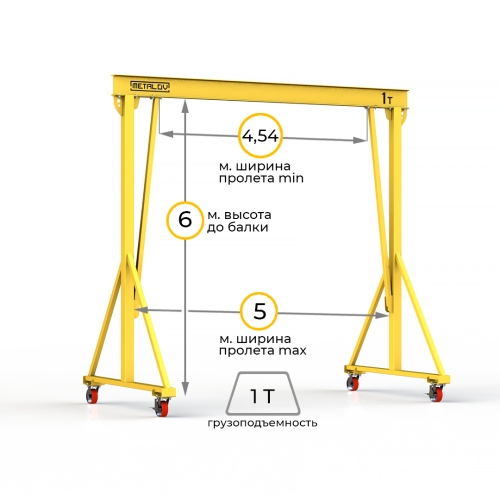 METALOV

1т

4,54

м. ширина
пролета min

6

м. высота
до балки

5

м. ширина
пролета max

1 Т

грузоподъемность